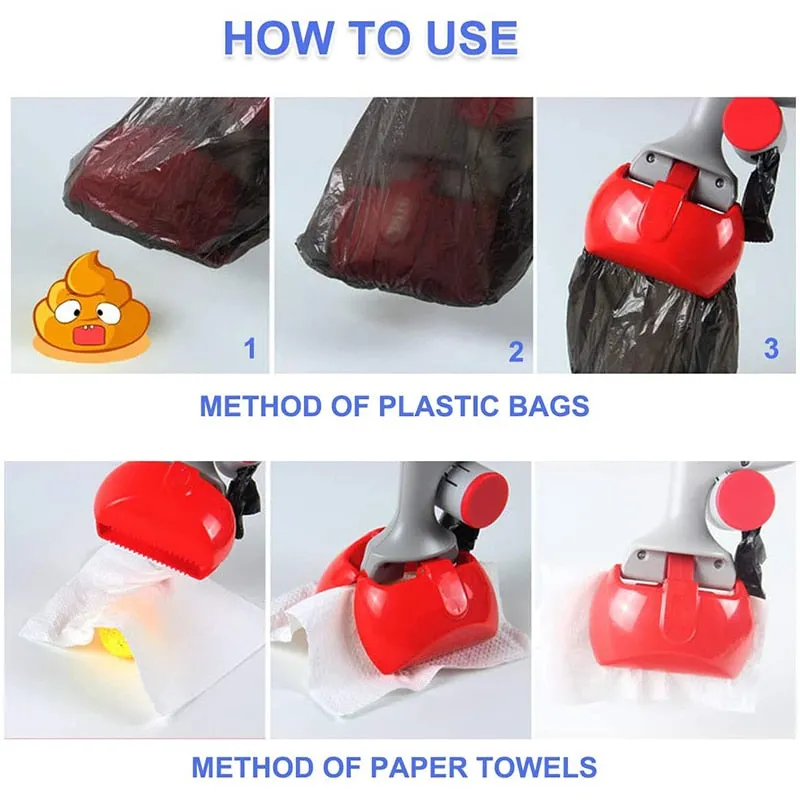 HOW TO USE

1

2

3

METHOD OF PLASTIC BAGS

METHOD OF PAPER TOWELS