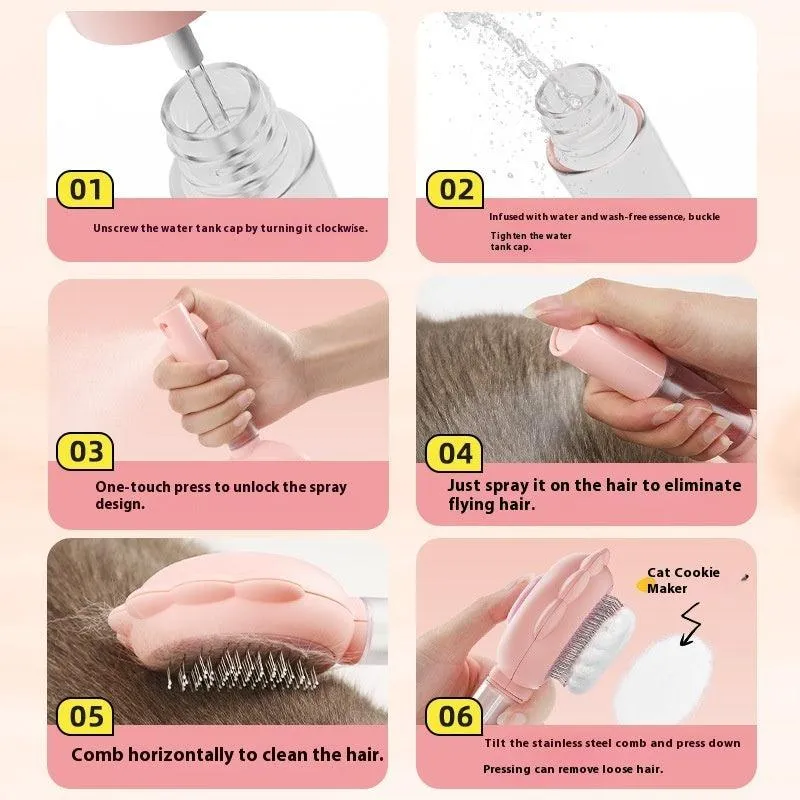 01
Unscrew the water tank cap by turning it clockwise.

02
Infused with water and wash-free essence, buckle
Tighten the water tank cap.

03
One-touch press to unlock the spray design.

04
Just spray it on the hair to eliminate flying hair.

05
Comb horizontally to clean the hair.

Cat Cookie Maker

06
Tilt the stainless steel comb and press down
Pressing can remove loose hair.